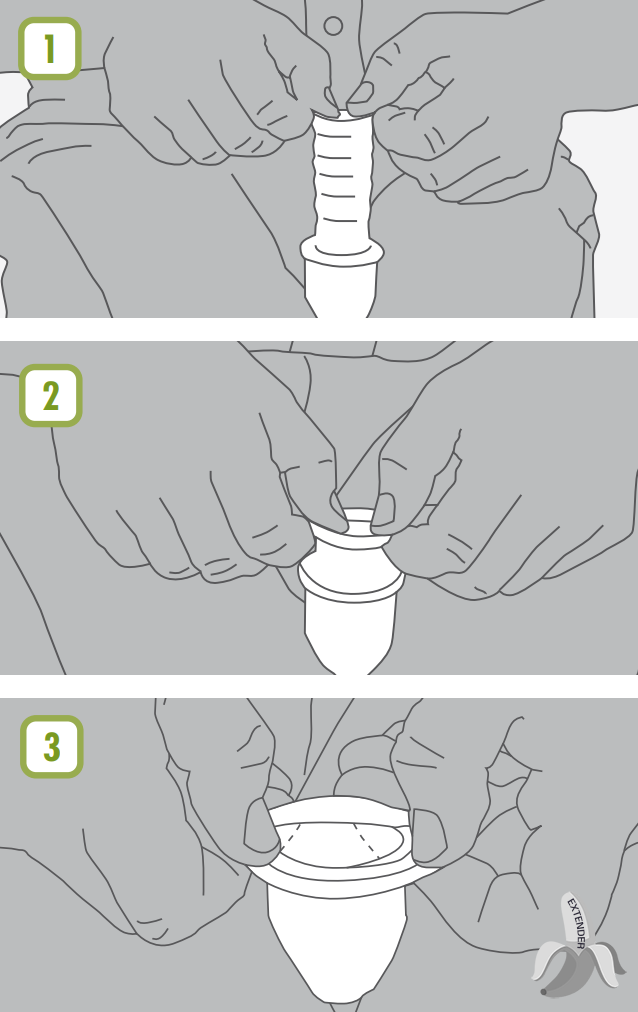 1

2

3

EXTENDER